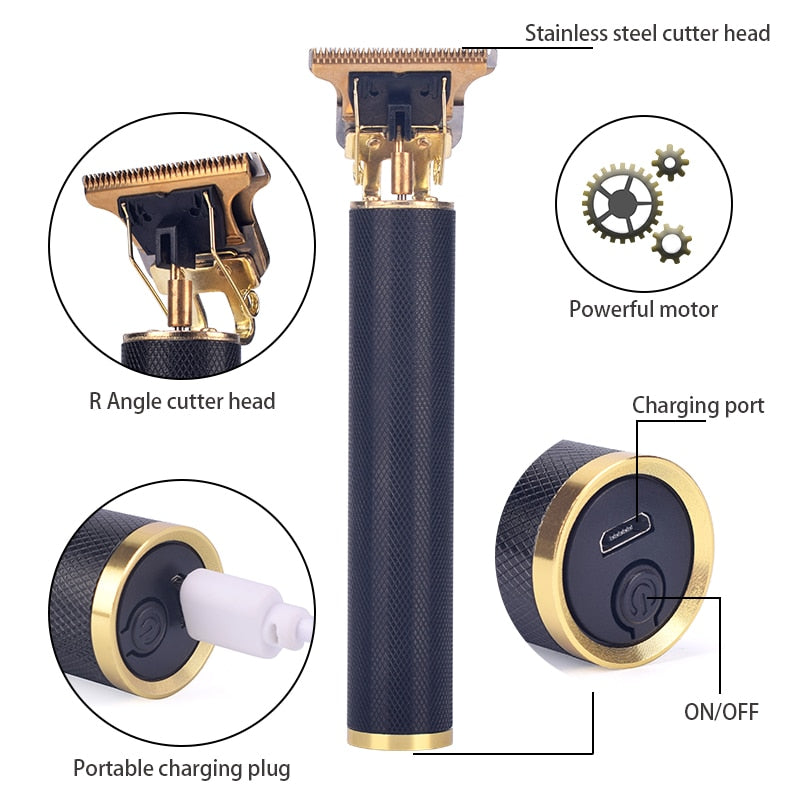 Stainless steel cutter head

Powerful motor

R Angle cutter head

Charging port

ON/OFF

Portable charging plug